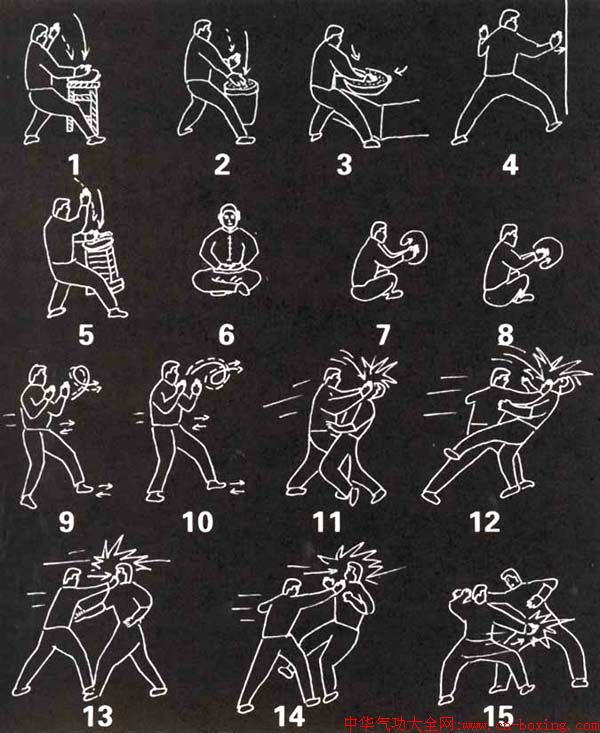 1 2 3 4

5 6 7 8

9 10 11 12

13 14 15

中华气功大全网:www.cn-boxing.com